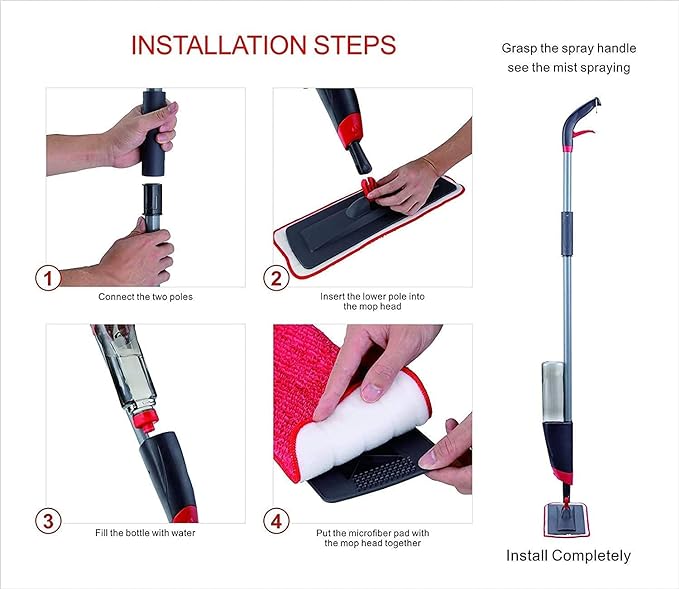 INSTALLATION STEPS

1
Connect the two poles

2
Insert the lower pole into the mop head

3
Fill the bottle with water

4
Put the microfiber pad with the mop head together

Grasp the spray handle see the mist spraying

Install Completely